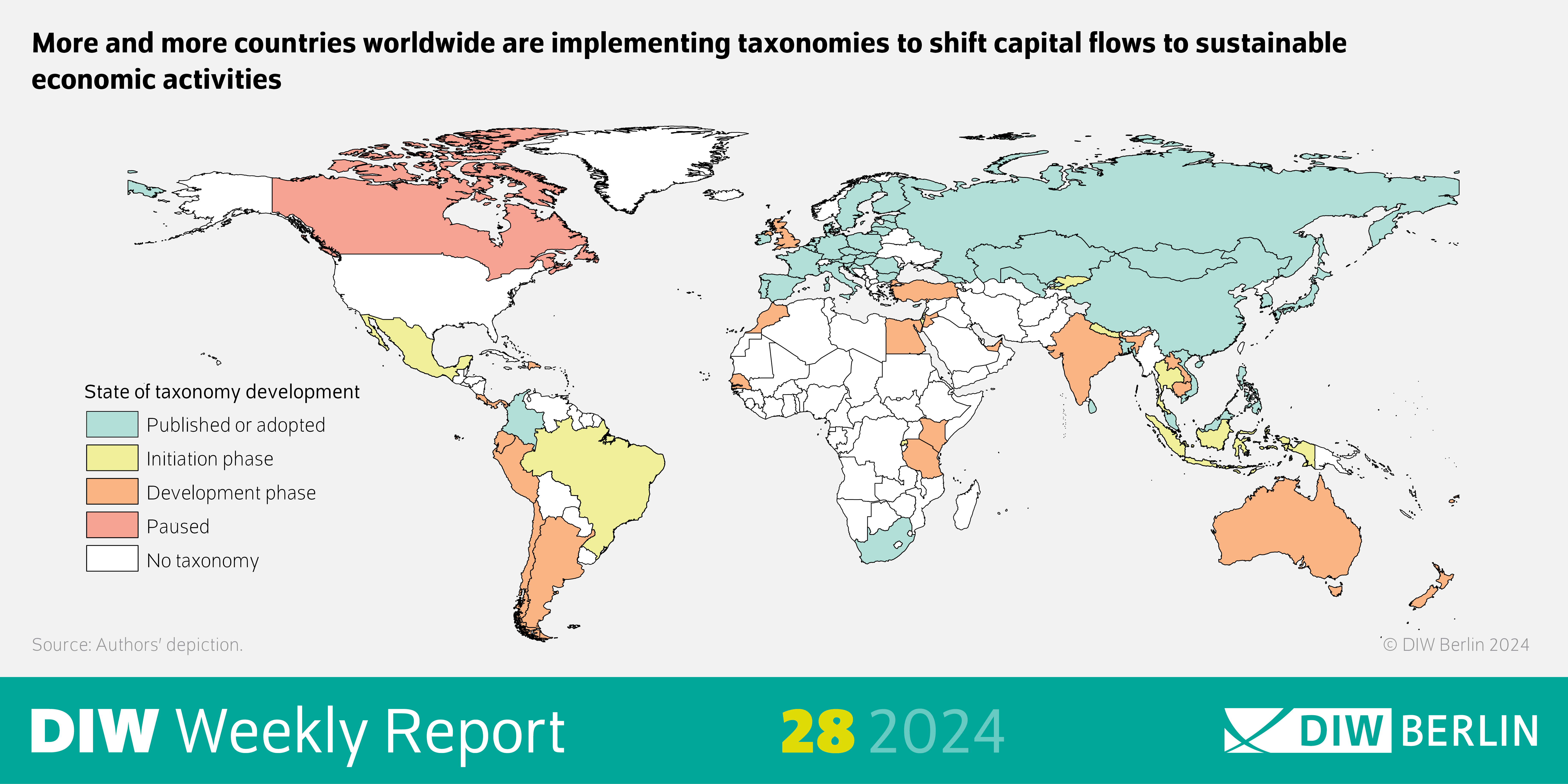 More and more countries worldwide are implementing taxonomies to shift capital flows to sustainable economic activities

State of taxonomy development
Published or adopted
Initiation phase
Development phase
Paused
No taxonomy

Source: Authors' depiction.

© DIW Berlin 2024

DIW Weekly Report 28 2024

DIW BERLIN